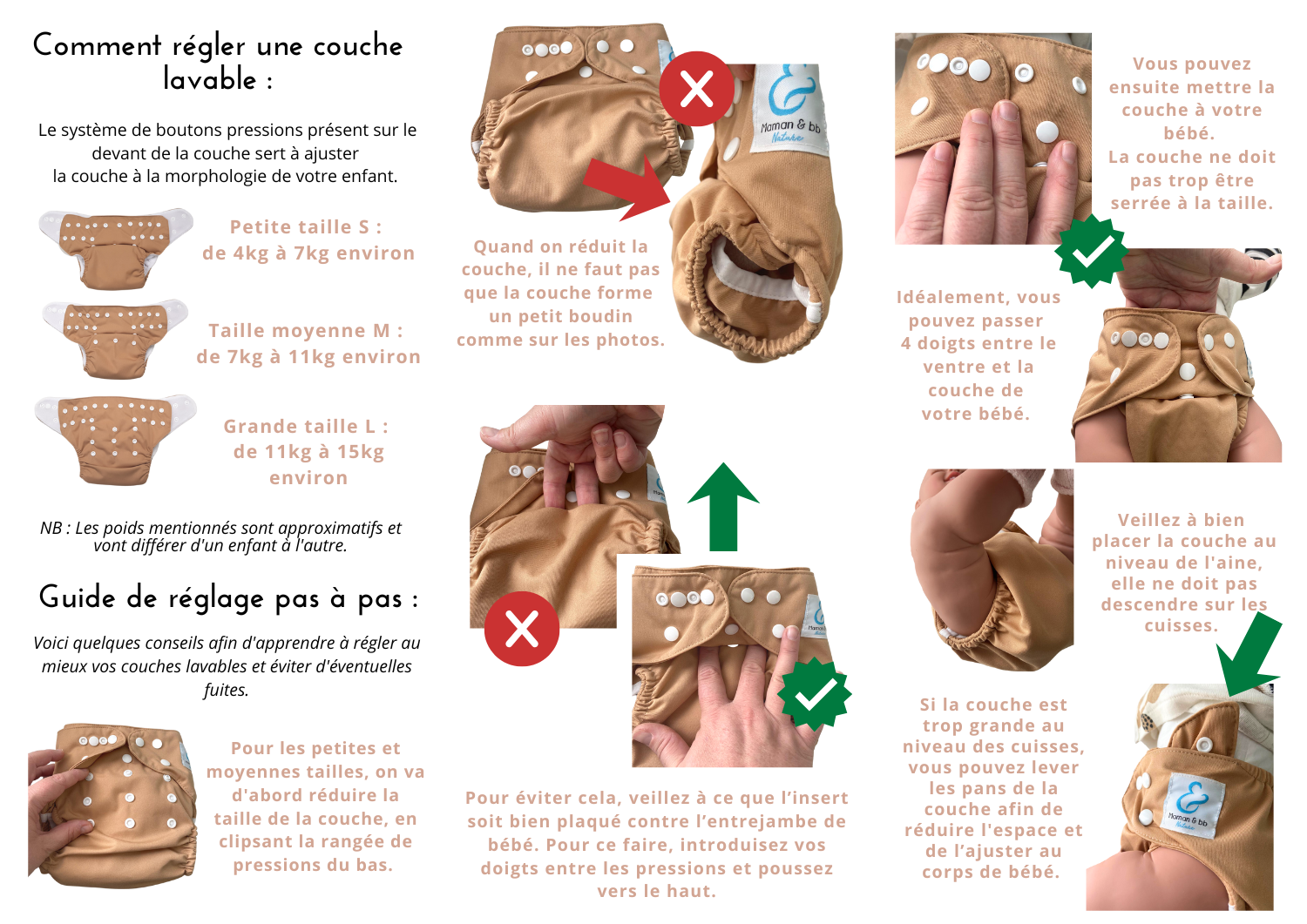 Comment régler une couche lavable :

Le système de boutons pressions présent sur le devant de la couche sert à ajuster la couche à la morphologie de votre enfant.

Petite taille S : de 4kg à 7kg environ

Taille moyenne M : de 7kg à 11kg environ

Grande taille L : de 11kg à 15kg environ

NB : Les poids mentionnés sont approximatifs et vont différer d'un enfant à l'autre.

Guide de réglage pas à pas :

Voici quelques conseils afin d'apprendre à régler au mieux vos couches lavables et éviter d'éventuelles fuites.

Pour les petites et moyennes tailles, on va d'abord réduire la taille de la couche, en clipsant la rangée de pressions du bas.

Maman & bb Nature

Quand on réduit la couche, il ne faut pas que la couche forme un petit boudin comme sur les photos.

Pour éviter cela, veillez à ce que l'insert soit bien plaqué contre l'entrejambe de bébé. Pour ce faire, introduisez vos doigts entre les pressions et poussez vers le haut.

Vous pouvez ensuite mettre la couche à votre bébé. La couche ne doit pas trop être serrée à la taille.

Idéalement, vous pouvez passer 4 doigts entre le ventre et la couche de votre bébé.

Veillez à bien placer la couche au niveau de l'aine, elle ne doit pas descendre sur les cuisses.

Si la couche est trop grande au niveau des cuisses, vous pouvez lever les pans de la couche afin de réduire l'espace et de l'ajuster au corps de bébé.

Maman & bb Nature